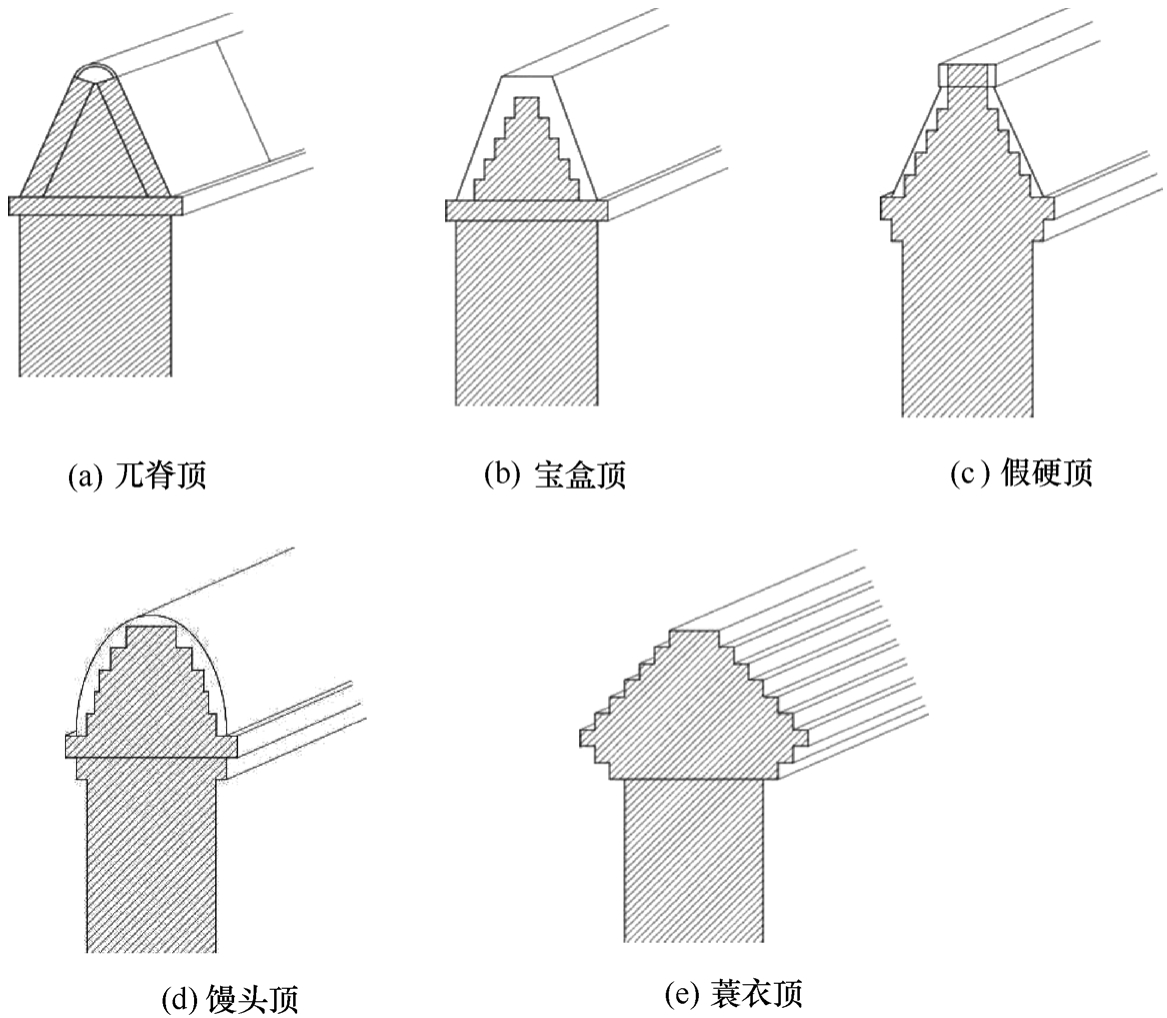 (a) 兀脊顶

(b) 宝盒顶

(c) 假硬顶

(d) 馒头顶

(e) 蓑衣顶