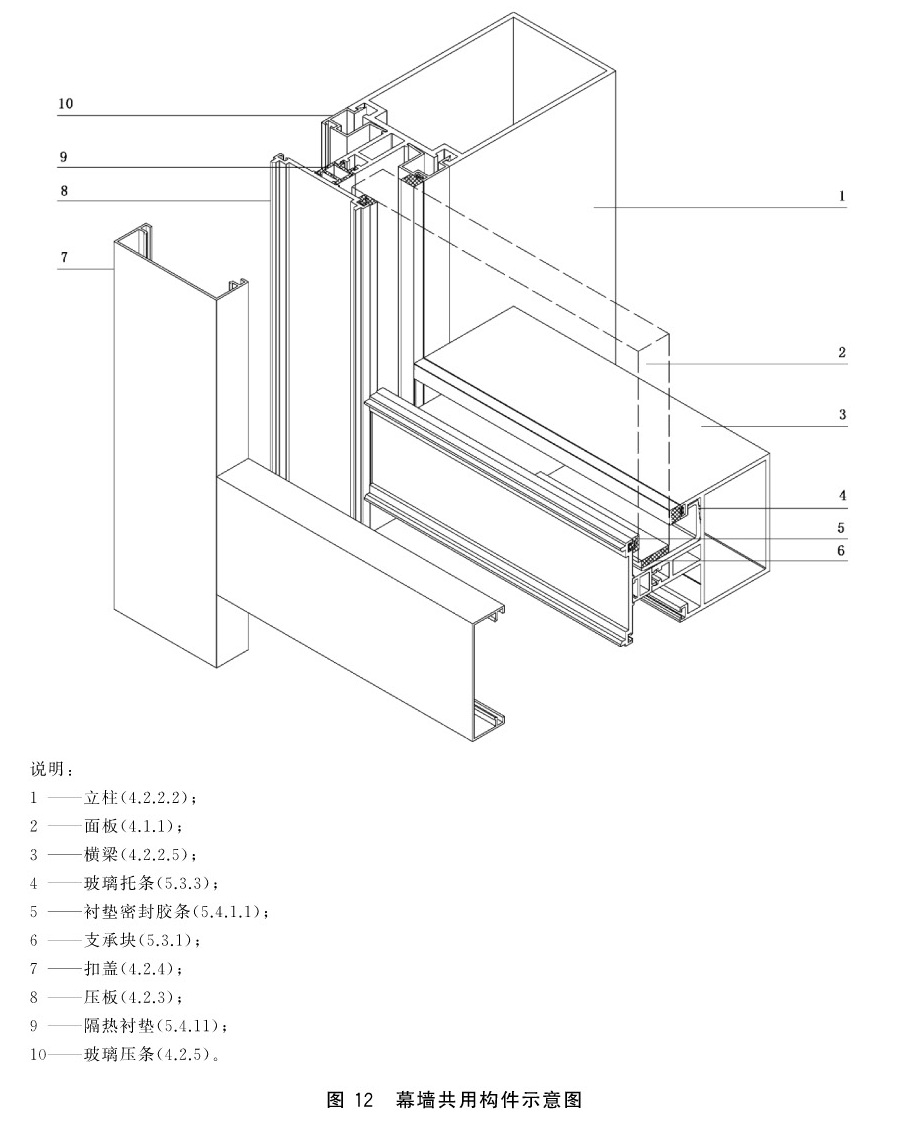 10

9

8

7

1

2

3

4

5

6

说明：
1 ——立柱(4.2.2.2)；
2 ——面板(4.1.1)；
3 ——横梁(4.2.2.5)；
4 ——玻璃托条(5.3.3)；
5 ——衬垫密封胶条(5.4.1.1)；
6 ——支承块(5.3.1)；
7 ——扣盖(4.2.4)；
8 ——压板(4.2.3)；
9 ——隔热衬垫(5.4.11)；
10——玻璃压条(4.2.5)。

图 12 幕墙共用构件示意图