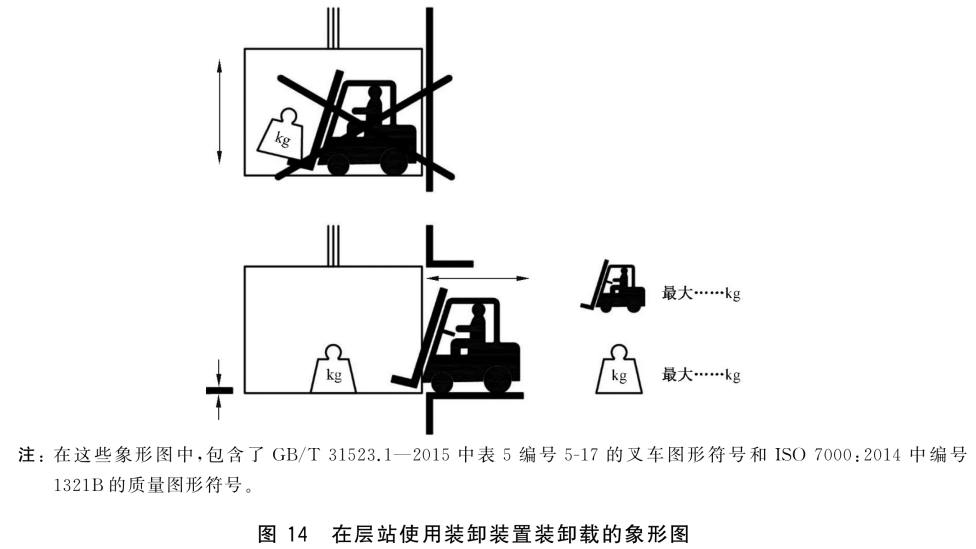 kg

kg

最大……kg

kg

最大……kg

注：在这些象形图中，包含了 GB/T 31523.1—2015 中表 5 编号 5-17 的叉车图形符号和 ISO 7000：2014 中编号 1321B 的质量图形符号。

图 14 在层站使用装卸装置装卸载的象形图