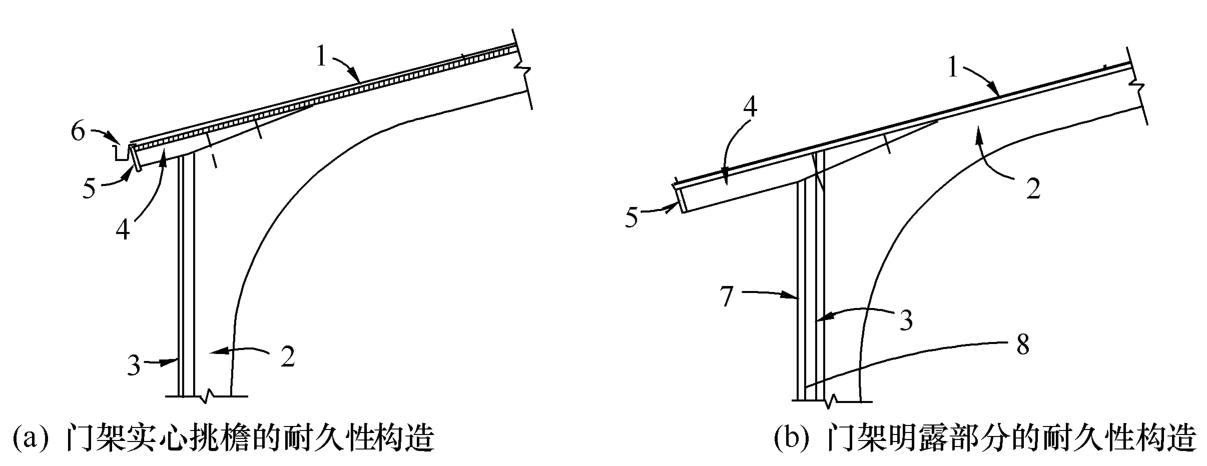 1
6
5
4
3
2

(a) 门架实心挑檐的耐久性构造

1
4
2
5
7
3
8

(b) 门架明露部分的耐久性构造