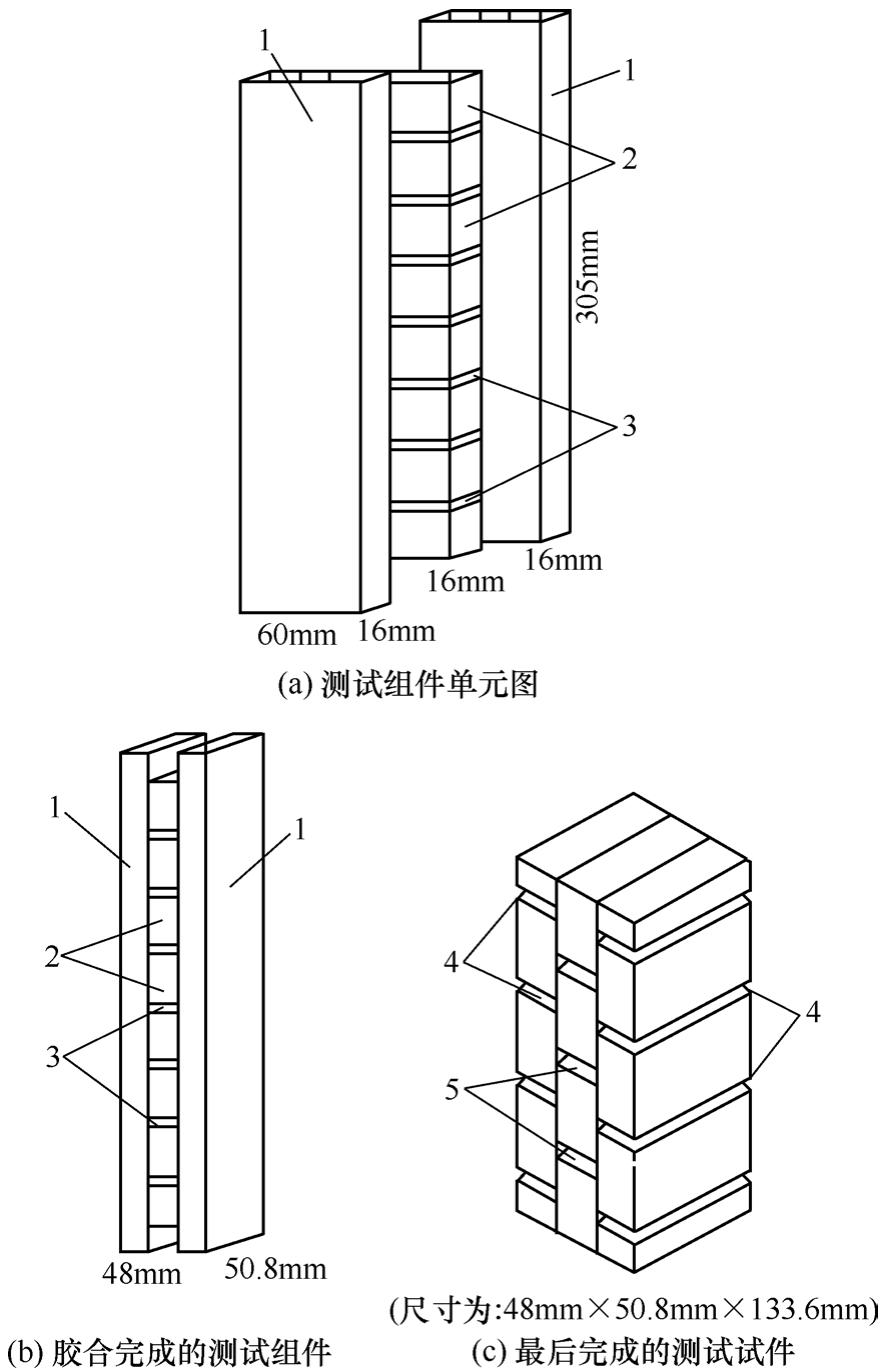 1
1
2
305mm
3
16mm
16mm
60mm
16mm
(a) 测试组件单元图

1
1
2
3
48mm
50.8mm
(b) 胶合完成的测试组件

4
4
5
(尺寸为:48mm×50.8mm×133.6mm)
(c) 最后完成的测试试件