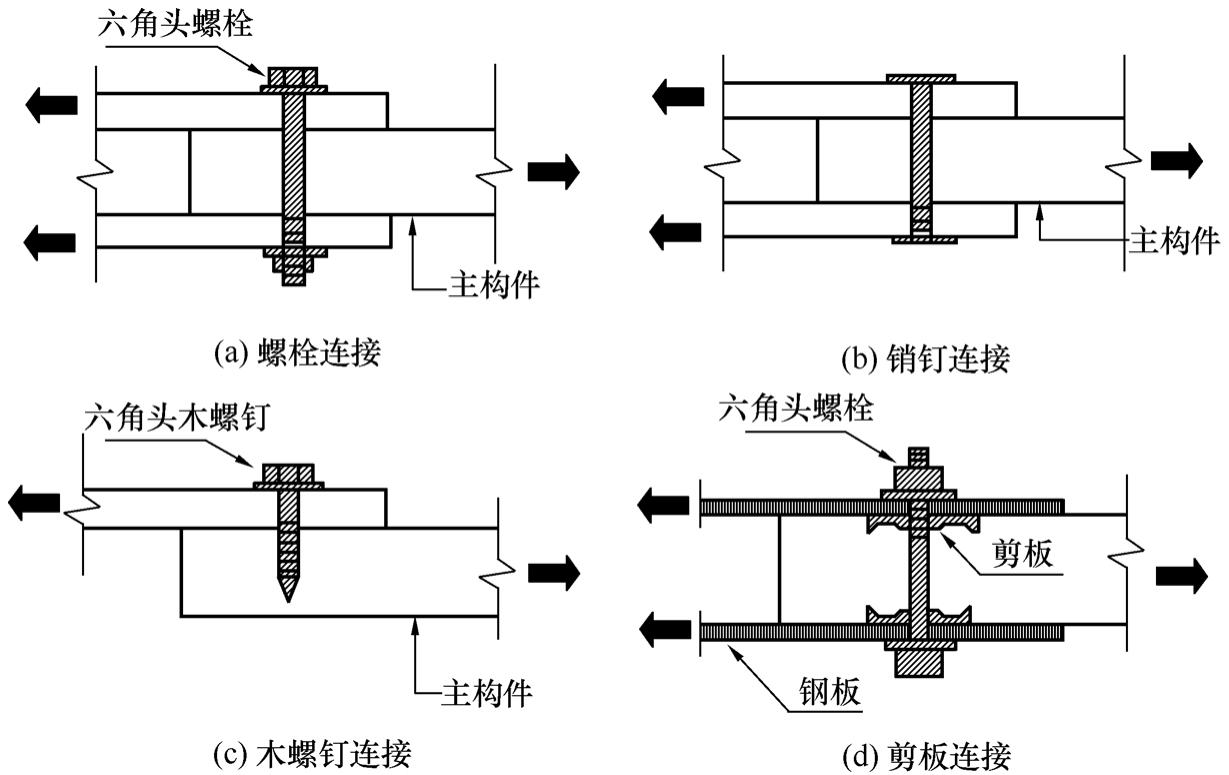 六角头螺栓

主构件

(a) 螺栓连接

主构件

(b) 销钉连接

六角头木螺钉

主构件

(c) 木螺钉连接

六角头螺栓

剪板

钢板

(d) 剪板连接