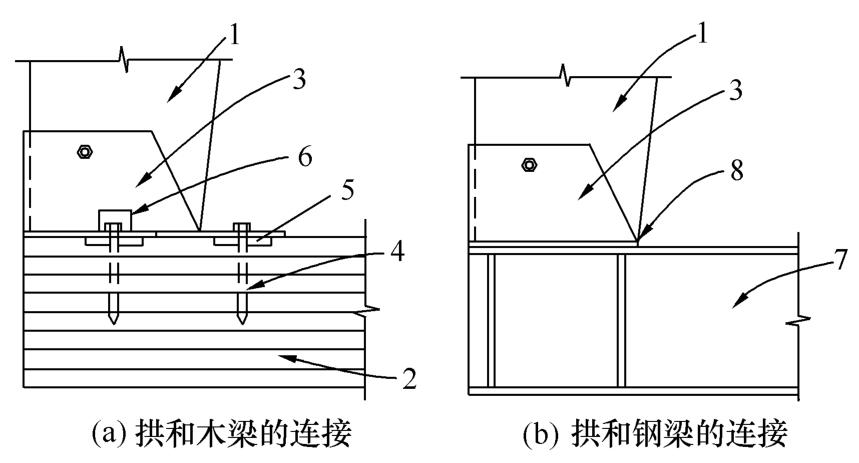 1
3
6
5
4
2

(a) 拱和木梁的连接

1
3
8
7

(b) 拱和钢梁的连接