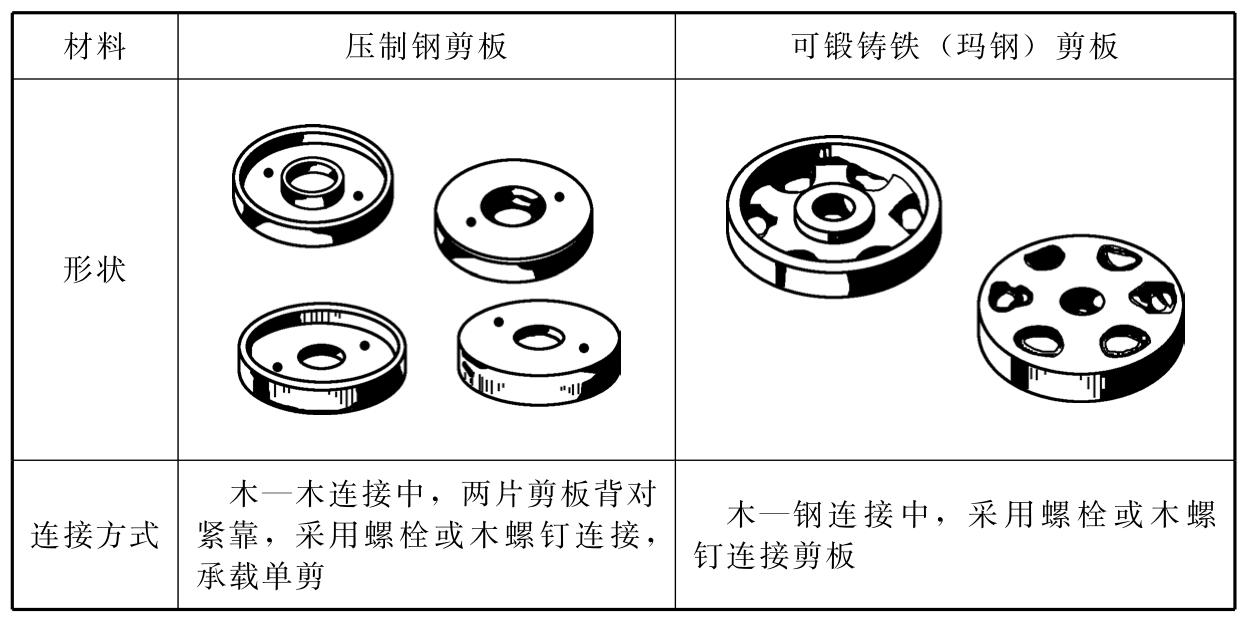 | 材料 | 压制钢剪板 | 可锻铸铁（玛钢）剪板 |
|---|---|---|
| 形状 | | |
| 连接方式 | 木—木连接中，两片剪板背对紧靠，采用螺栓或木螺钉连接，承载单剪 | 木—钢连接中，采用螺栓或木螺钉连接剪板 |